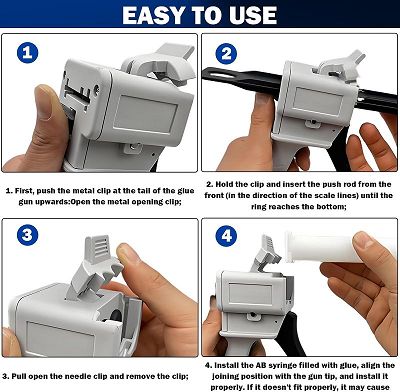 EASY TO USE

1

2

1. First, push the metal clip at the tail of the glue gun upwards:Open the metal opening clip;

2. Hold the clip and insert the push rod from the front (in the direction of the scale lines) until the ring reaches the bottom;

3

4

3. Pull open the needle clip and remove the clip;

4. Install the AB syringe filled with glue, align the joining position with the gun tip, and install it properly. If it doesn't fit properly, it may cause